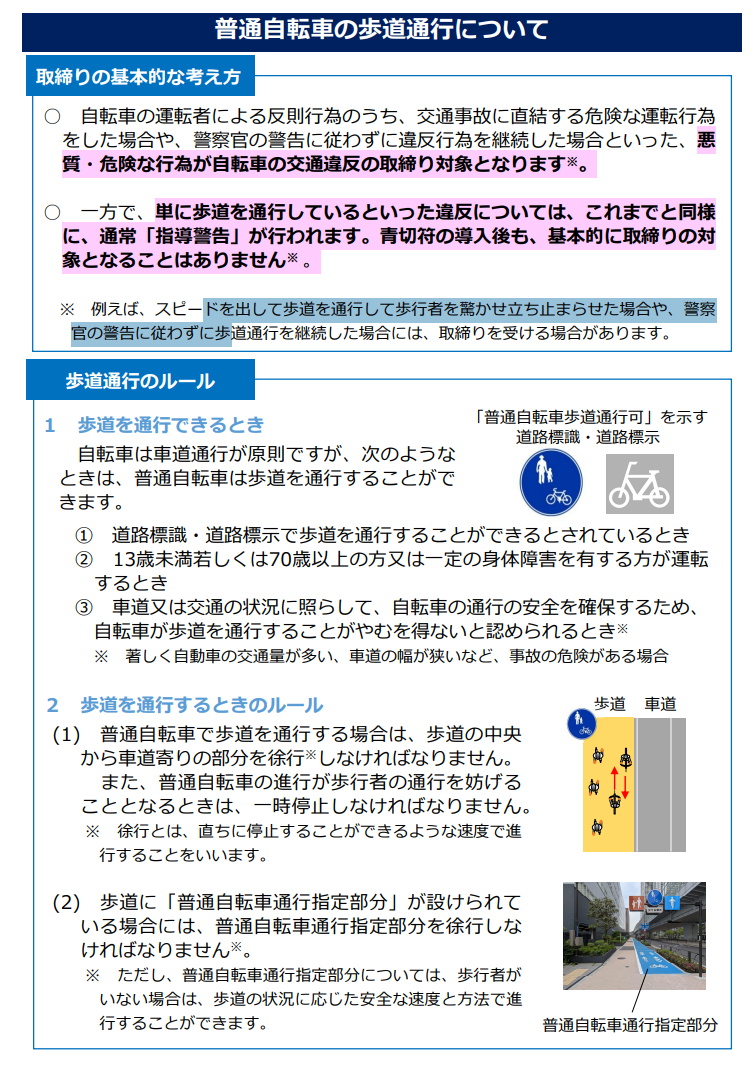 普通自転車の歩道通行について

取締りの基本的な考え方

○　自転車の運転者による反則行為のうち、交通事故に直結する危険な運転行為をした場合や、警察官の警告に従わずに違反行為を継続した場合といった、悪質・危険な行為が自転車の交通違反の取締り対象となります※。

○　一方で、単に歩道を通行しているといった違反については、これまでと同様に、通常「指導警告」が行われます。青切符の導入後も、基本的に取締りの対象となることはありません※。

※　例えば、スピードを出して歩道を通行して歩行者を驚かせ立ち止まらせた場合や、警察官の警告に従わずに歩道通行を継続した場合には、取締りを受ける場合があります。

歩道通行のルール

1　歩道を通行できるとき

自転車は車道通行が原則ですが、次のようなときは、普通自転車は歩道を通行することができます。

「普通自転車歩道通行可」を示す道路標識・道路標示

①　道路標識・道路標示で歩道を通行することができるとされているとき
②　13歳未満若しくは70歳以上の方又は一定の身体障害を有する方が運転するとき
③　車道又は交通の状況に照らして、自転車の通行の安全を確保するため、自転車が歩道を通行することがやむを得ないと認められるとき※
※　著しく自動車の交通量が多い、車道の幅が狭いなど、事故の危険がある場合

2　歩道を通行するときのルール

(1)　普通自転車で歩道を通行する場合は、歩道の中央から車道寄りの部分を徐行※しなければなりません。
また、普通自転車の進行が歩行者の通行を妨げることとなるときは、一時停止しなければなりません。
※　徐行とは、直ちに停止することができるような速度で進行することをいいます。

歩道　車道

(2)　歩道に「普通自転車通行指定部分」が設けられている場合には、普通自転車通行指定部分を徐行しなければなりません※。
※　ただし、普通自転車通行指定部分については、歩行者がいない場合は、歩道の状況に応じた安全な速度と方法で進行することができます。

普通自転車通行指定部分