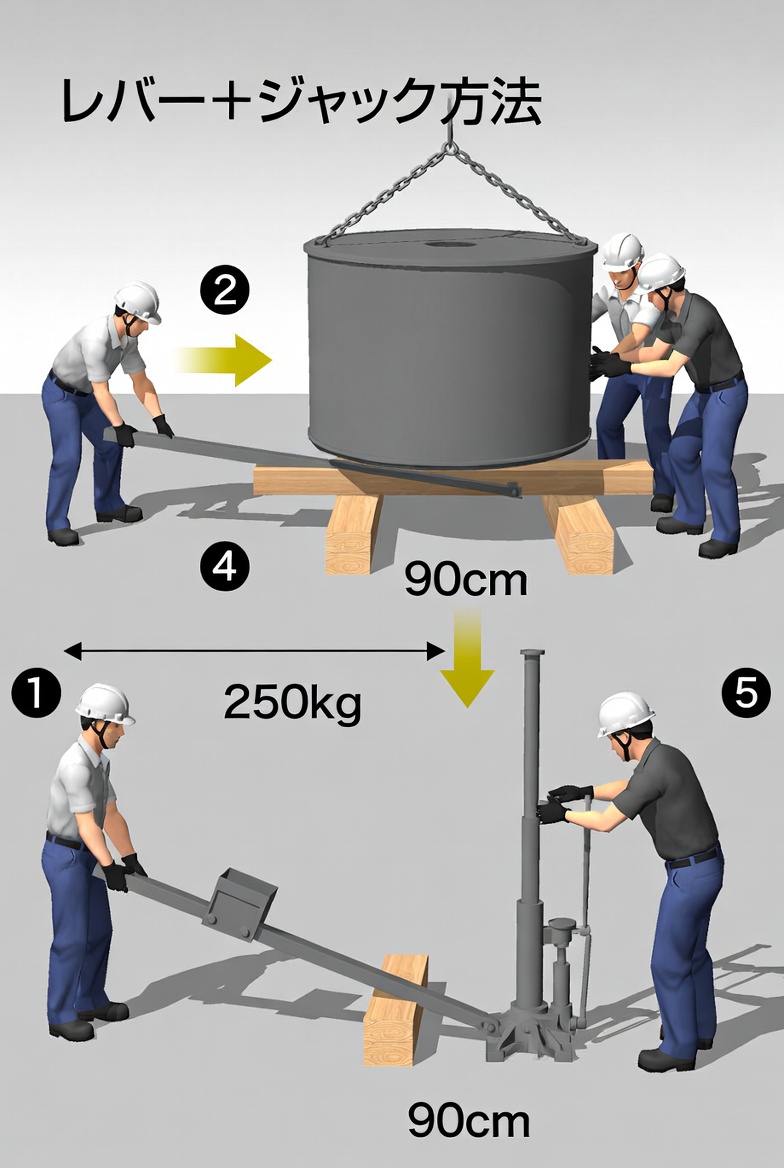 レバー+ジャック方法

❷

❹

90cm

❶

250kg

❺

90cm