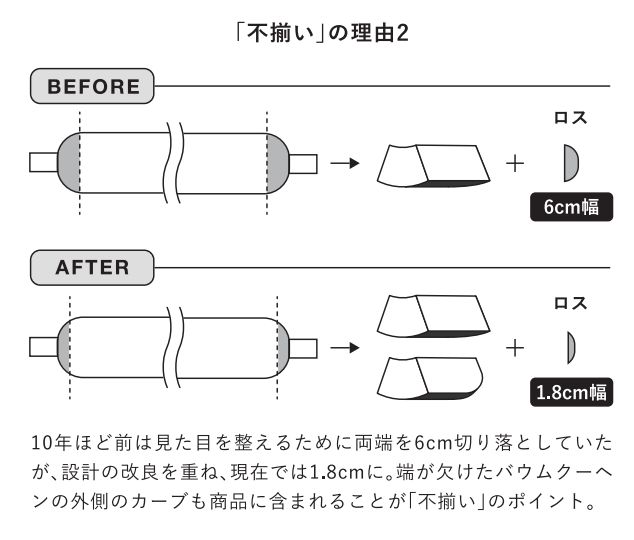 「不揃い」の理由2

BEFORE

ロス

6cm幅

AFTER

ロス

1.8cm幅

10年ほど前は見た目を整えるために両端を6cm切り落としていたが、設計の改良を重ね、現在では1.8cmに。端が欠けたバウムクーヘンの外側のカーブも商品に含まれることが「不揃い」のポイント。