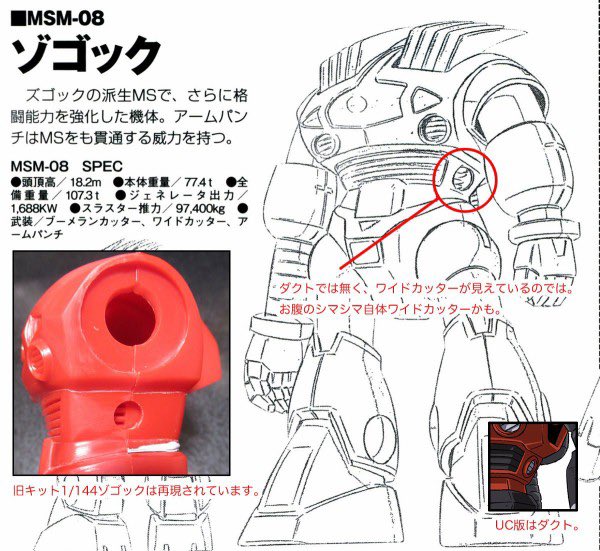 ■MSM-08
ゾゴック

ズゴックの派生MSで、さらに格闘能力を強化した機体。アームパンチはMSをも貫通する威力を持つ。

MSM-08　SPEC
●頭頂高／18.2m　●本体重量／77.4t　●全備重量／107.3t　●ジェネレータ出力／1,688KW　●スラスター推力／97,400kg　●武装／ブーメランカッター、ワイドカッター、アームパンチ

ダクトでは無く、ワイドカッターが見えているのでは。
お腹のシマシマ自体ワイドカッターかも。

旧キット1/144ゾゴックは再現されています。

UC版はダクト。