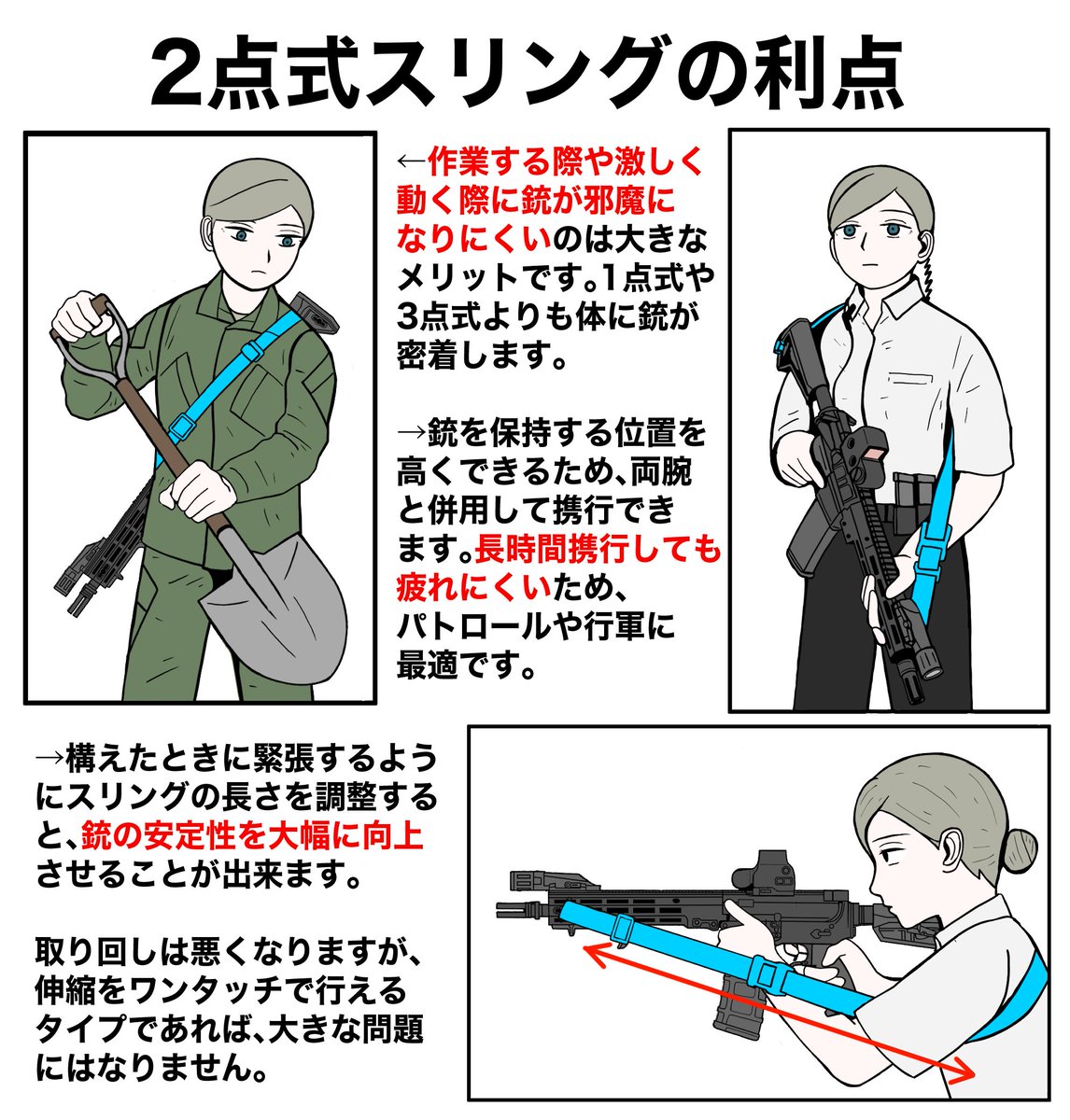 2点式スリングの利点

←作業する際や激しく動く際に銃が邪魔になりにくいのは大きなメリットです。1点式や3点式よりも体に銃が密着します。

→銃を保持する位置を高くできるため、両腕と併用して携行できます。長時間携行しても疲れにくいため、パトロールや行軍に最適です。

→構えたときに緊張するようにスリングの長さを調整すると、銃の安定性を大幅に向上させることが出来ます。

取り回しは悪くなりますが、伸縮をワンタッチで行えるタイプであれば、大きな問題にはなりません。