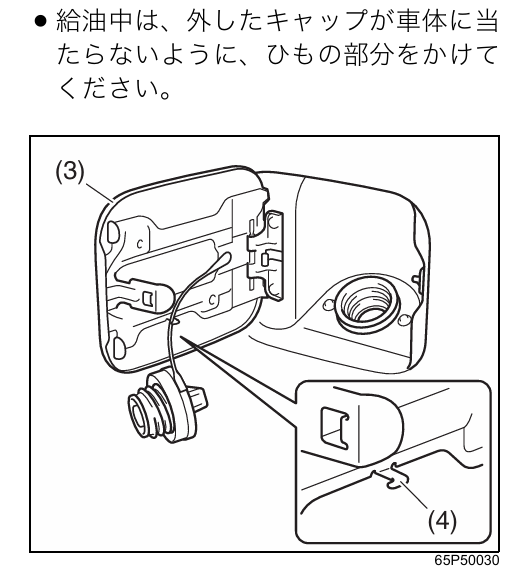 ● 給油中は、外したキャップが車体に当たらないように、ひもの部分をかけてください。

(3)

(4)

65P50030