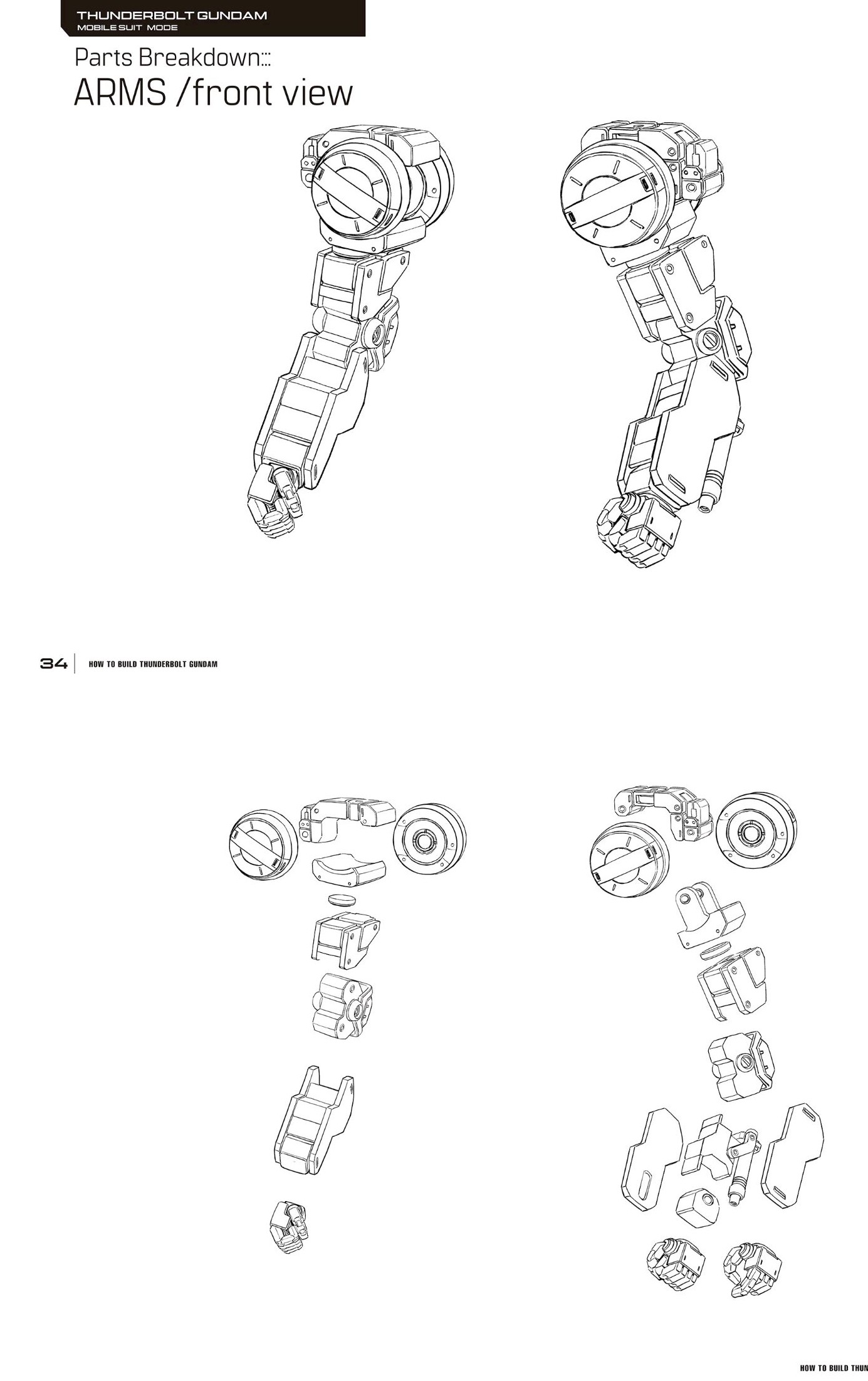 THUNDERBOLT GUNDAM
MOBILE SUIT MODE

Parts Breakdown:::
ARMS /front view

34 HOW TO BUILD THUNDERBOLT GUNDAM

HOW TO BUILD THUN