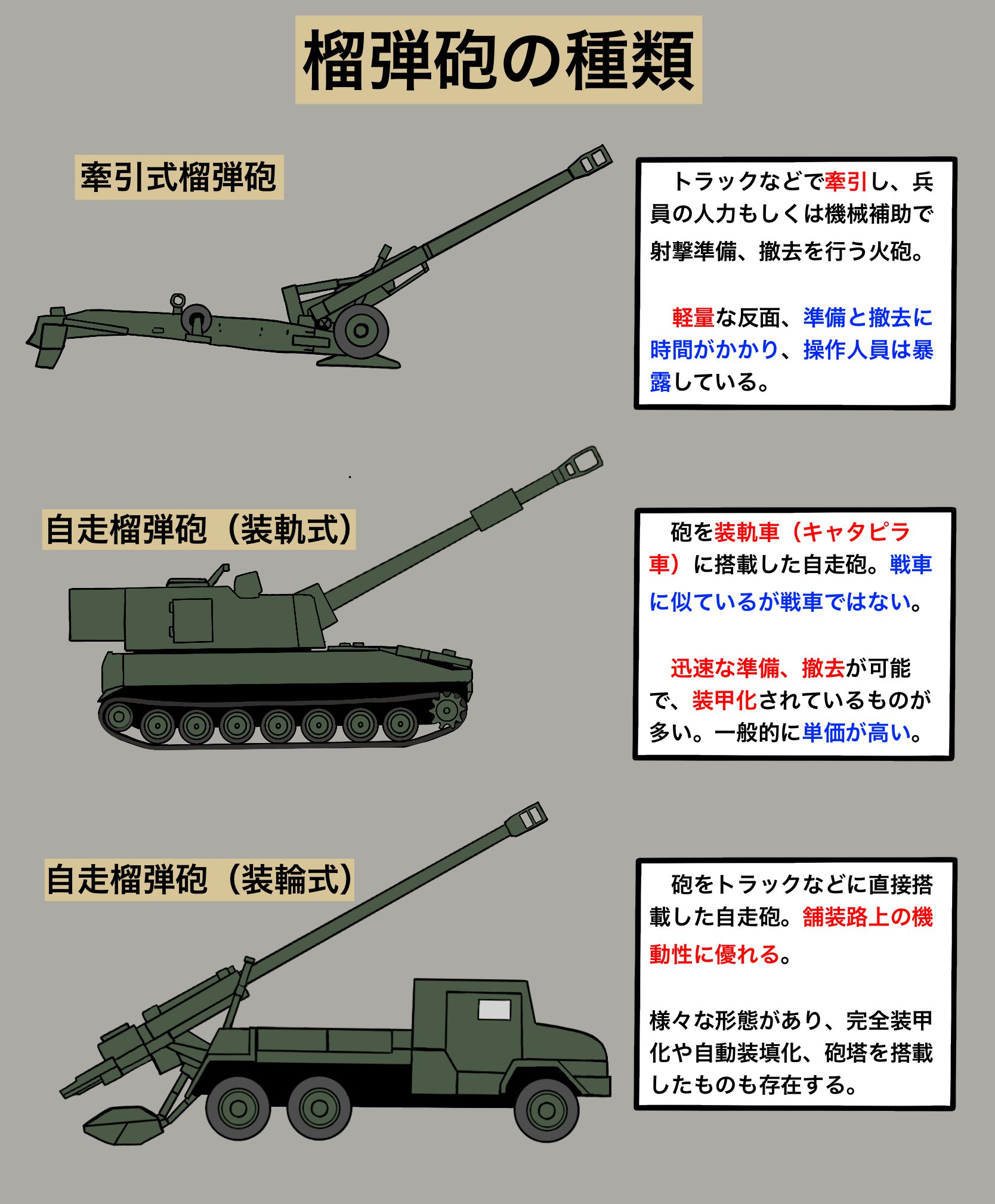 榴弾砲の種類

牽引式榴弾砲

トラックなどで牽引し、兵員の人力もしくは機械補助で射撃準備、撤去を行う火砲。

軽量な反面、準備と撤去に時間がかかり、操作人員は暴露している。

自走榴弾砲（装軌式）

砲を装軌車（キャタピラ車）に搭載した自走砲。戦車に似ているが戦車ではない。

迅速な準備、撤去が可能で、装甲化されているものが多い。一般的に単価が高い。

自走榴弾砲（装輪式）

砲をトラックなどに直接搭載した自走砲。舗装路上の機動性に優れる。

様々な形態があり、完全装甲化や自動装填化、砲塔を搭載したものも存在する。