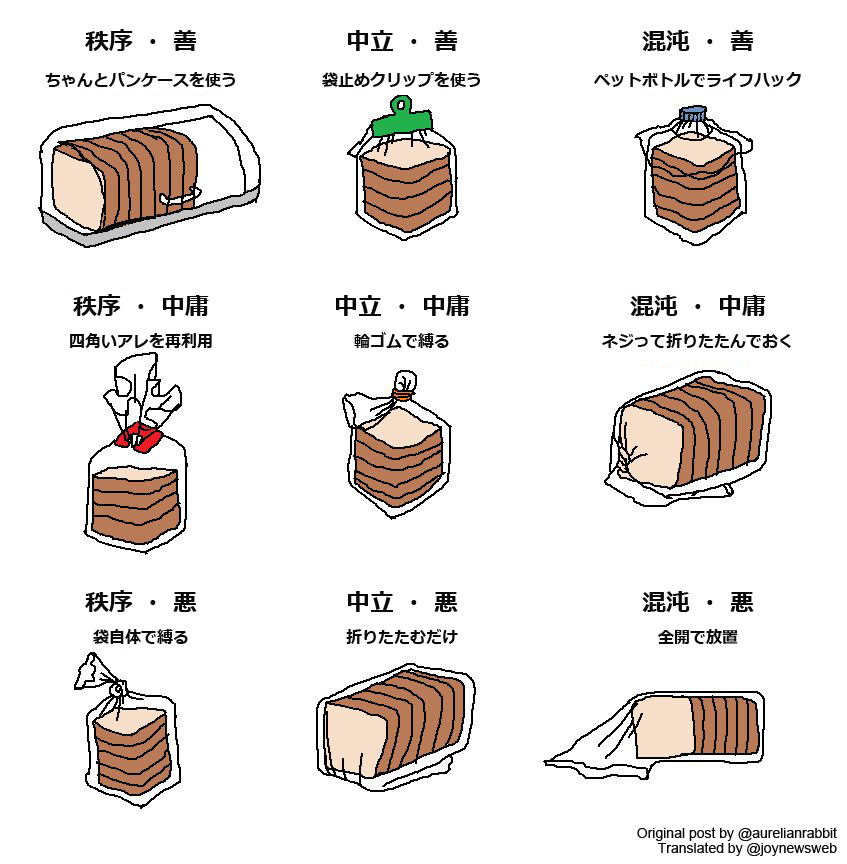 秩序 ・ 善
ちゃんとパンケースを使う

中立 ・ 善
袋止めクリップを使う

混沌 ・ 善
ペットボトルでライフハック

秩序 ・ 中庸
四角いアレを再利用

中立 ・ 中庸
輪ゴムで縛る

混沌 ・ 中庸
ネジって折りたたんでおく

秩序 ・ 悪
袋自体で縛る

中立 ・ 悪
折りたたむだけ

混沌 ・ 悪
全開で放置

Original post by @aurelianrabbit
Translated by @joynewsweb