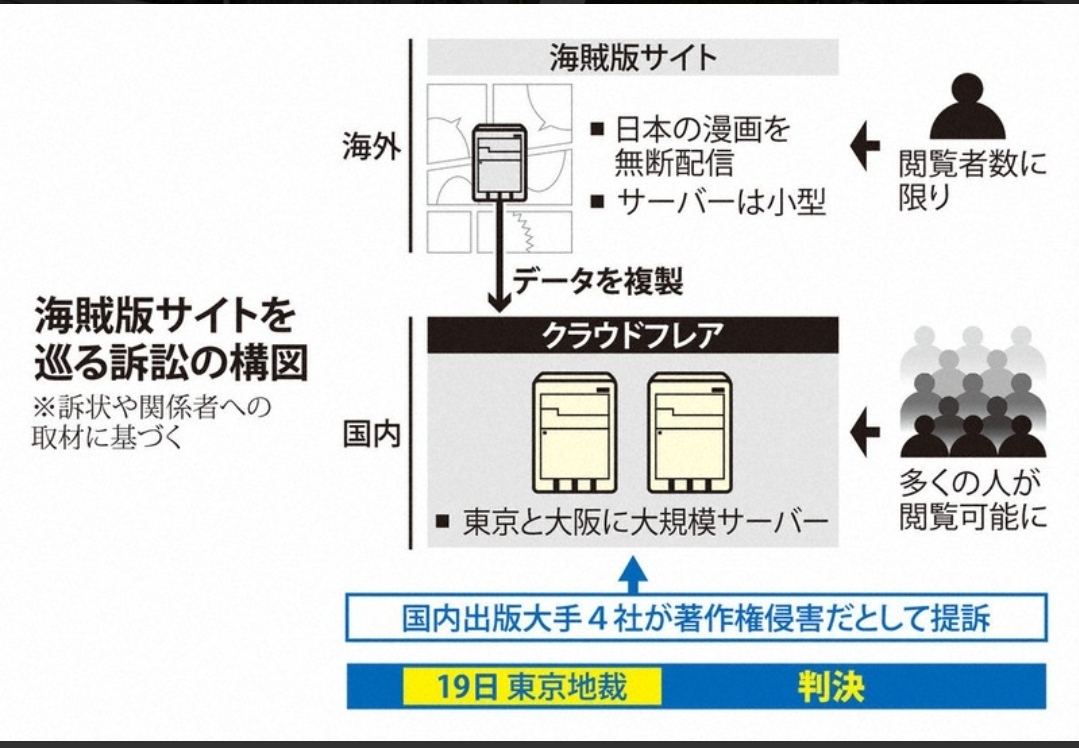 海賊版サイトを巡る訴訟の構図

※訴状や関係者への取材に基づく

海外

海賊版サイト

■ 日本の漫画を無断配信

■ サーバーは小型

閲覧者数に限り

データを複製

国内

クラウドフレア

■ 東京と大阪に大規模サーバー

多くの人が閲覧可能に

国内出版大手４社が著作権侵害だとして提訴

19日 東京地裁

判決