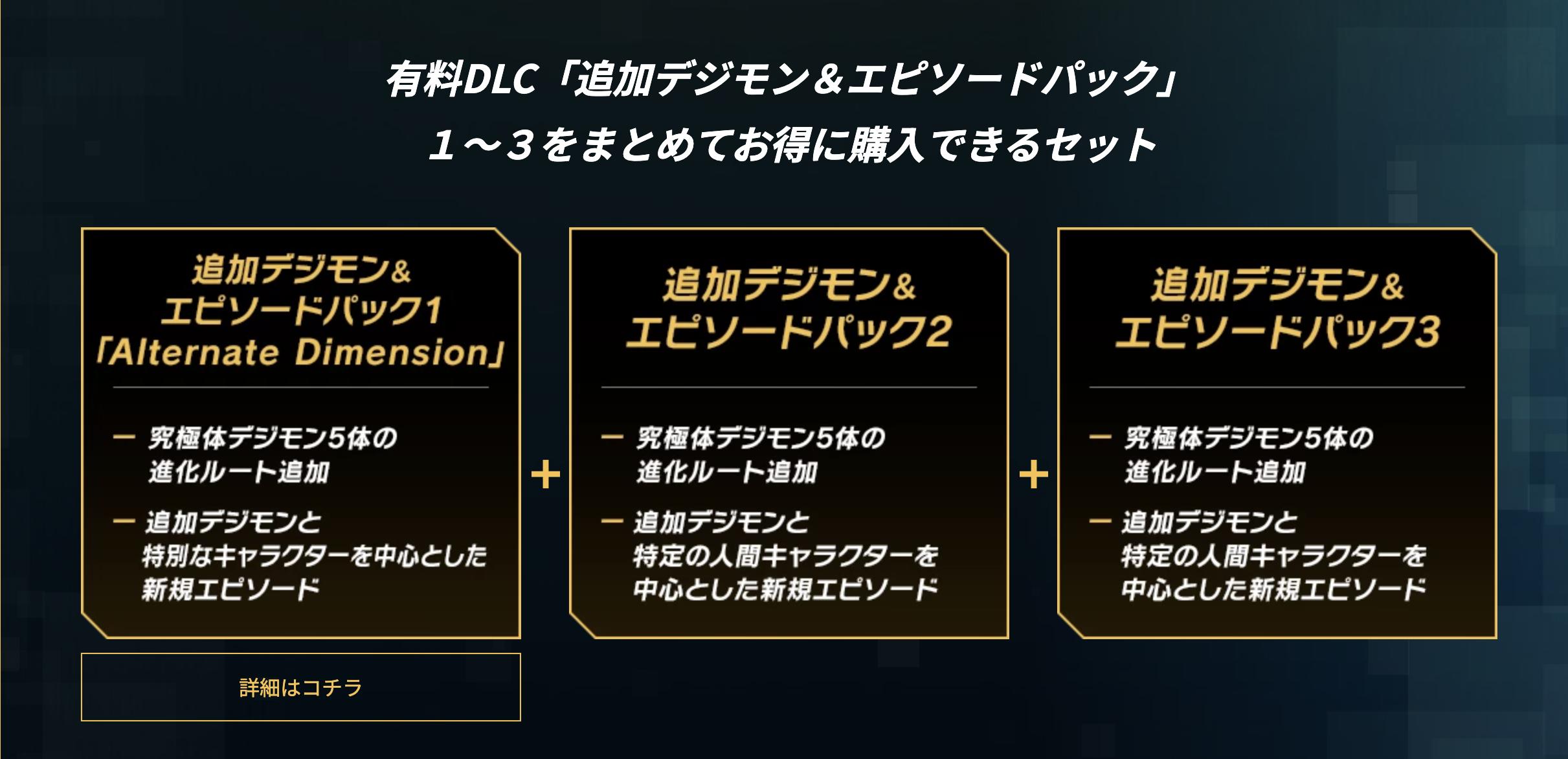 有料DLC「追加デジモン&エピソードパック」
1～3をまとめてお得に購入できるセット

追加デジモン&
エピソードパック1
「Alternate Dimension」

- 究極体デジモン5体の進化ルート追加
- 追加デジモンと特別なキャラクターを中心とした新規エピソード

詳細はコチラ

+

追加デジモン&
エピソードパック2

- 究極体デジモン5体の進化ルート追加
- 追加デジモンと特定の人間キャラクターを中心とした新規エピソード

+

追加デジモン&
エピソードパック3

- 究極体デジモン5体の進化ルート追加
- 追加デジモンと特定の人間キャラクターを中心とした新規エピソード