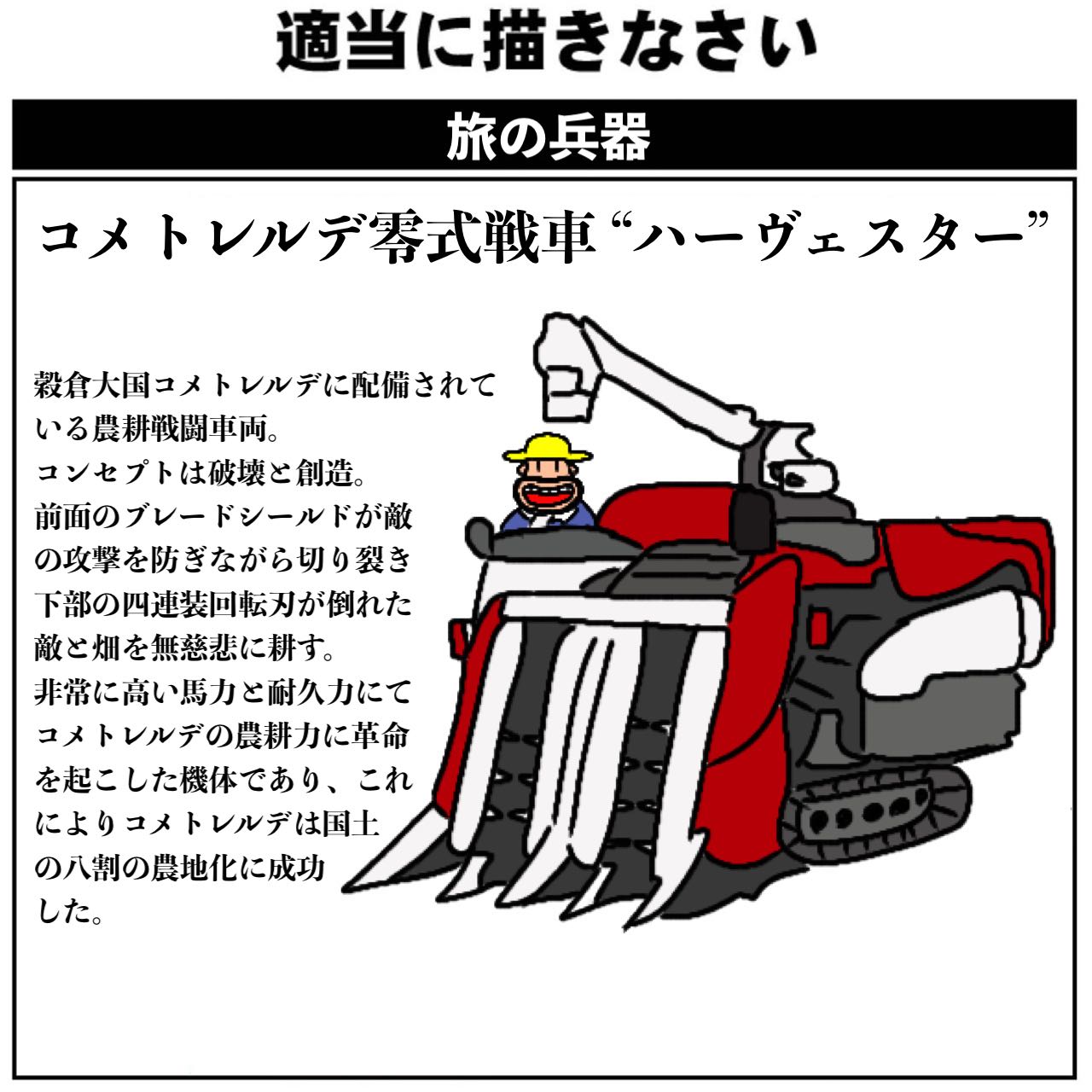 適当に描きなさい

旅の兵器

コメトレルデ零式戦車“ハーヴェスター”

穀倉大国コメトレルデに配備されている農耕戦闘車両。
コンセプトは破壊と創造。
前面のブレードシールドが敵の攻撃を防ぎながら切り裂き下部の四連装回転刃が倒れた敵と畑を無慈悲に耕す。
非常に高い馬力と耐久力にてコメトレルデの農耕力に革命を起こした機体であり、これによりコメトレルデは国土の八割の農地化に成功した。