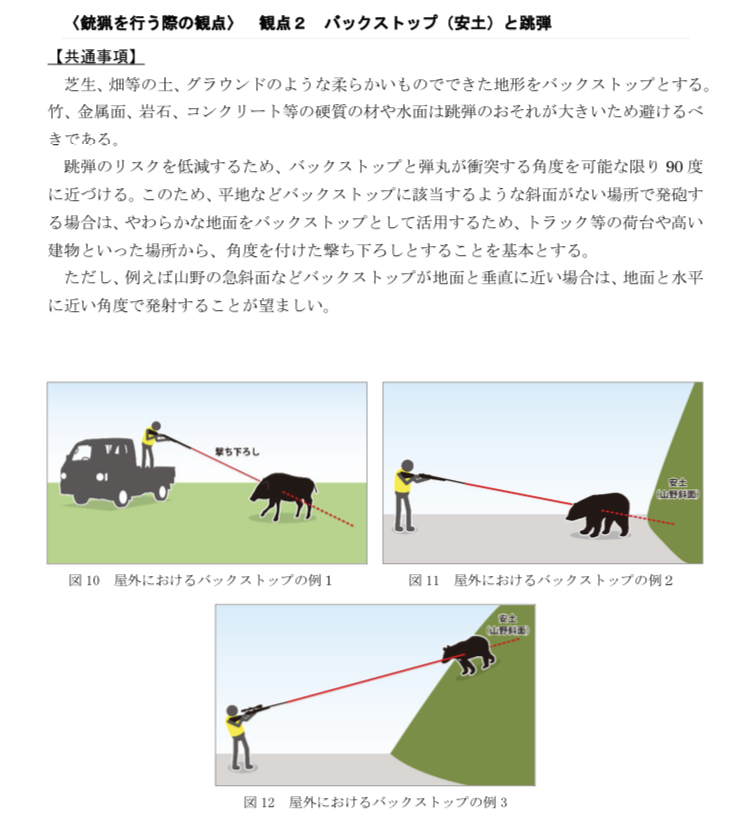 〈銃猟を行う際の観点〉　観点２　バックストップ（安土）と跳弾

【共通事項】

芝生、畑等の土、グラウンドのような柔らかいものでできた地形をバックストップとする。竹、金属面、岩石、コンクリート等の硬質の材や水面は跳弾のおそれが大きいため避けるべきである。

跳弾のリスクを低減するため、バックストップと弾丸が衝突する角度を可能な限り 90 度に近づける。このため、平地などバックストップに該当するような斜面がない場所で発砲する場合は、やわらかな地面をバックストップとして活用するため、トラック等の荷台や高い建物といった場所から、角度を付けた撃ち下ろしとすることを基本とする。

ただし、例えば山野の急斜面などバックストップが地面と垂直に近い場合は、地面と水平に近い角度で発射することが望ましい。

撃ち下ろし

図 10　屋外におけるバックストップの例 1

安土
（山野斜面）

図 11　屋外におけるバックストップの例 2

安土
（山野斜面）

図 12　屋外におけるバックストップの例 3