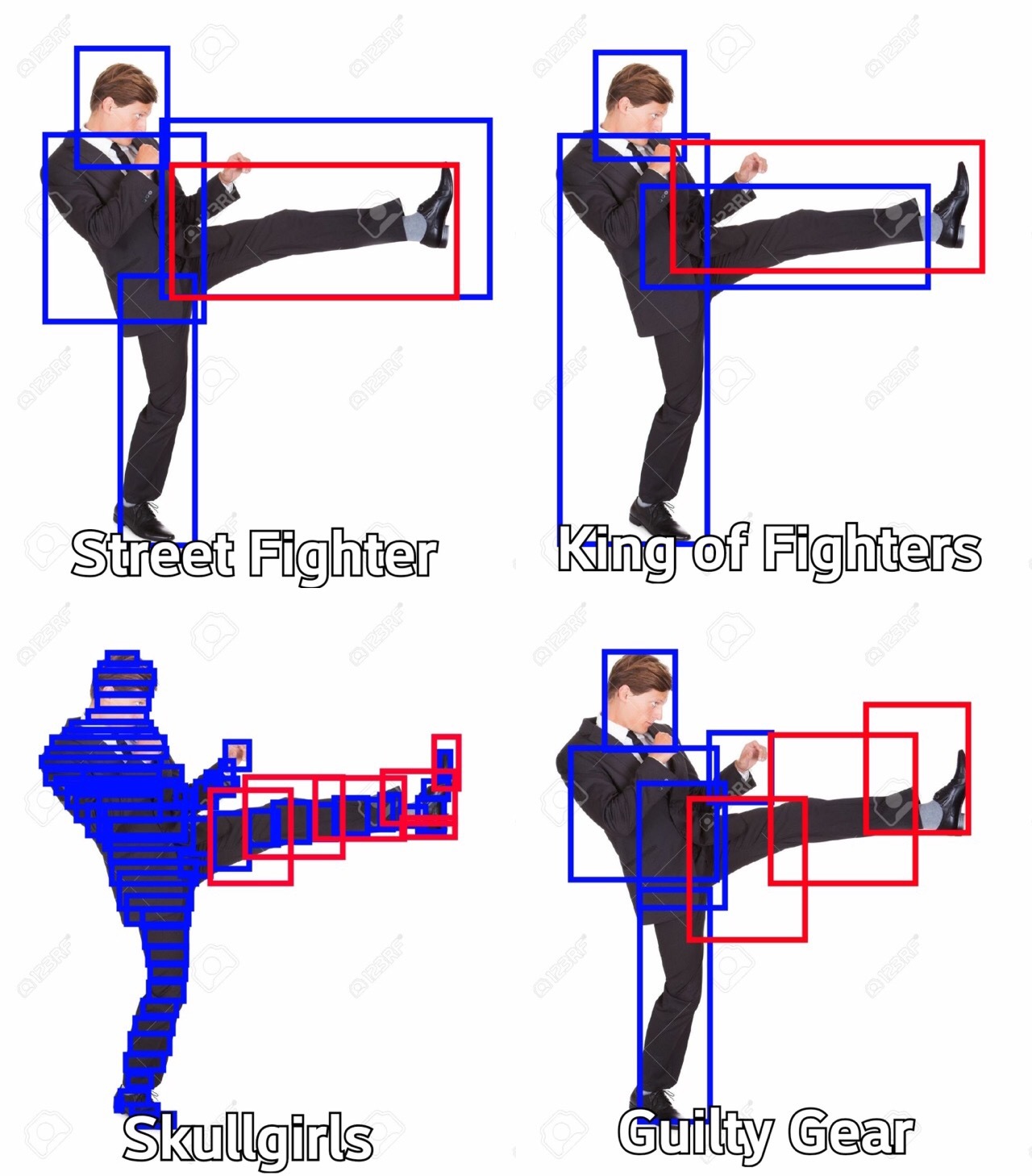 Street Fighter

King of Fighters

Skullgirls

Guilty Gear