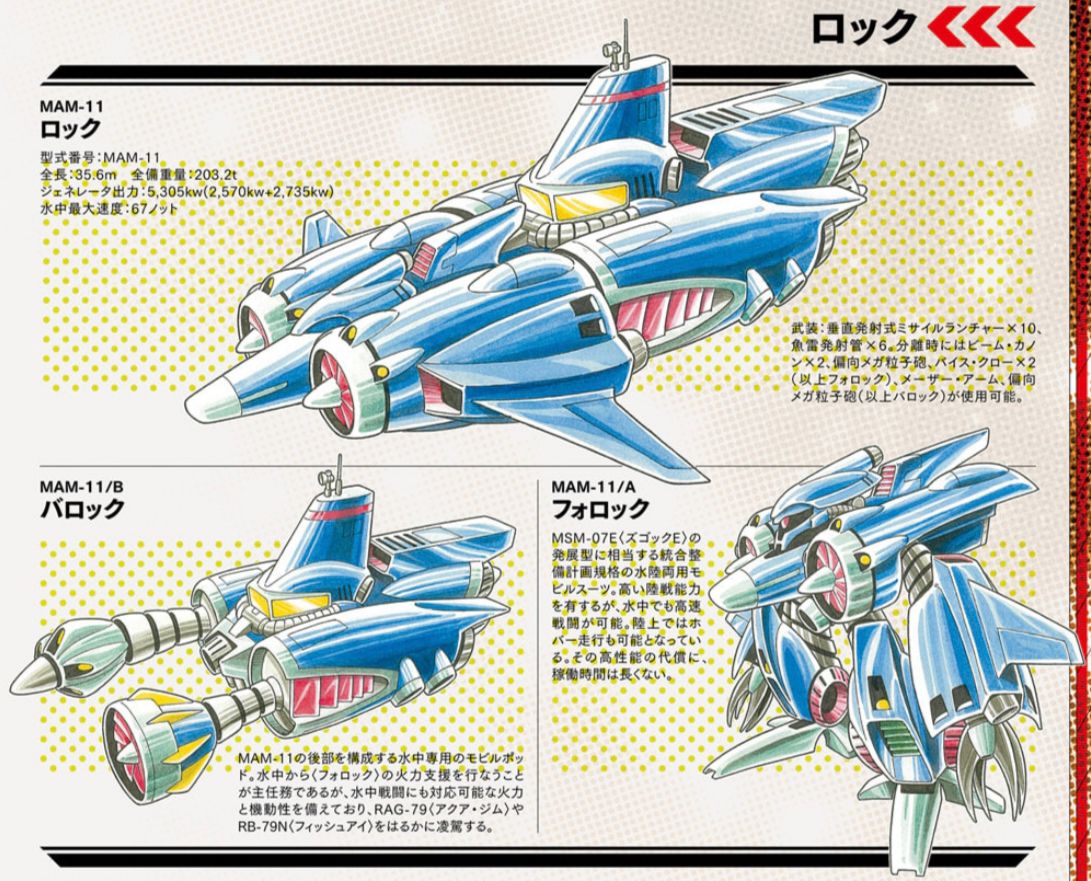 ロック

MAM-11
ロック

型式番号:MAM-11
全長:35.6m　全備重量:203.2t
ジェネレータ出力:5,305kw(2,570kw+2,735kw)
水中最大速度:67ノット

武装:垂直発射式ミサイルランチャー×10、魚雷発射管×6。分離時にはビーム・カノン×2、偏向メガ粒子砲、バイス・クロー×2(以上フォロック)、メーザー・アーム、偏向メガ粒子砲(以上バロック)が使用可能。

MAM-11/B
バロック

MAM-11の後部を構成する水中専用のモビルポッド。水中から〈フォロック〉の火力支援を行なうことが主任務であるが、水中戦闘にも対応可能な火力と機動性を備えており、RAG-79〈アクア・ジム〉やRB-79N〈フィッシュアイ〉をはるかに凌駕する。

MAM-11/A
フォロック

MSM-07E〈ズゴックE〉の発展型に相当する統合整備計画規格の水陸両用モビルスーツ。高い陸戦能力を有するが、水中でも高速戦闘が可能。陸上ではホバー走行も可能となっている。その高性能の代償に、稼働時間は長くない。