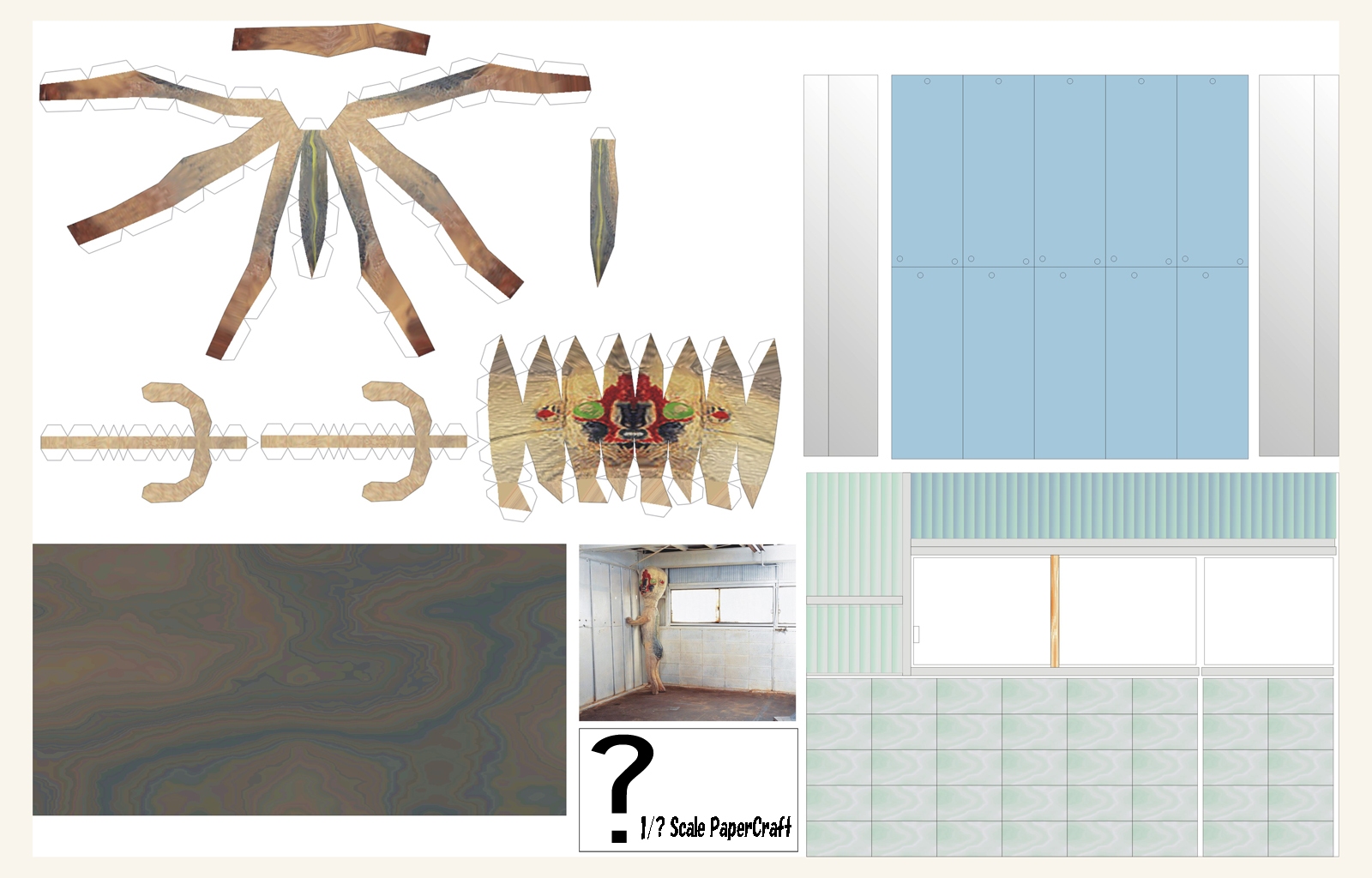 ?
1/? Scale PaperCraft