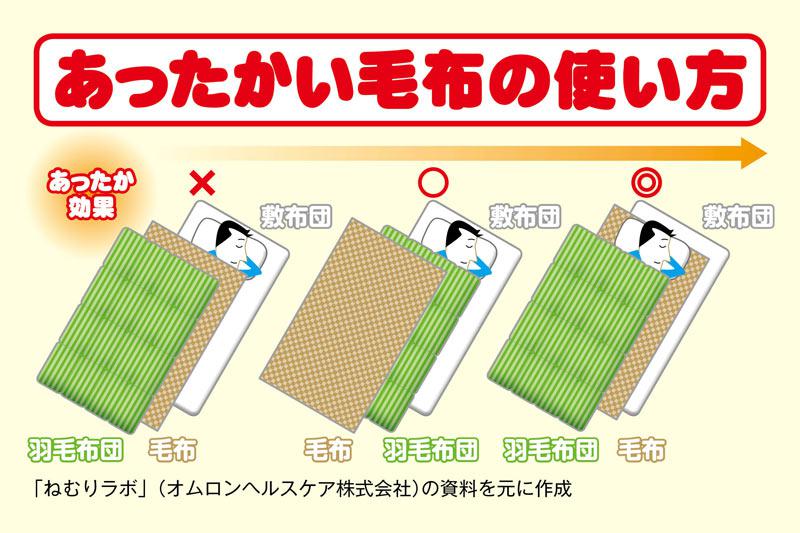 あったかい毛布の使い方

あったか効果

×

敷布団

羽毛布団

毛布

○

敷布団

毛布

羽毛布団

◎

敷布団

羽毛布団

毛布

「ねむりラボ」（オムロンヘルスケア株式会社）の資料を元に作成